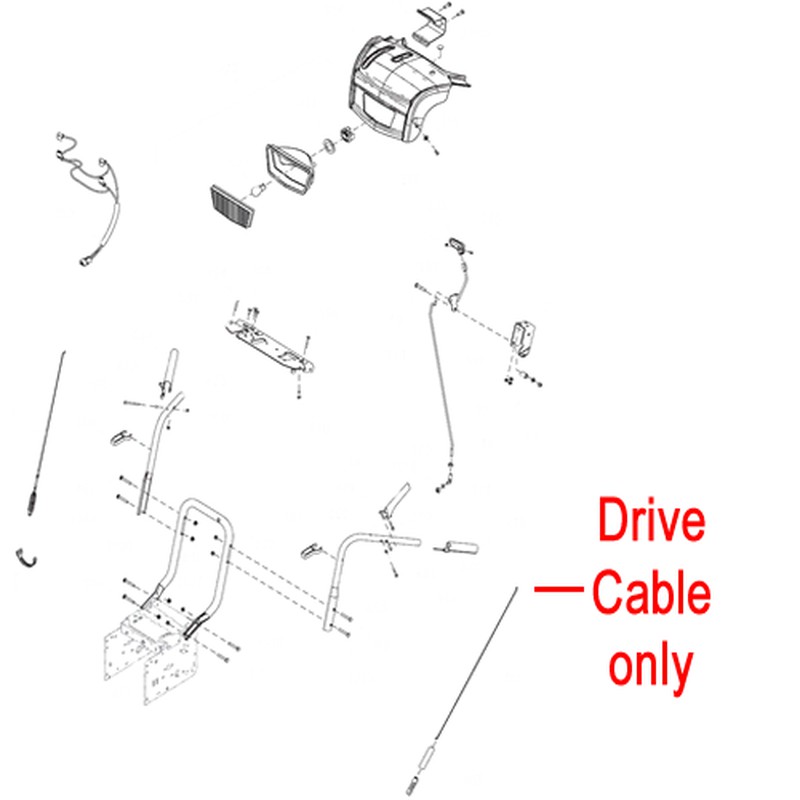 Drive
Cable
only