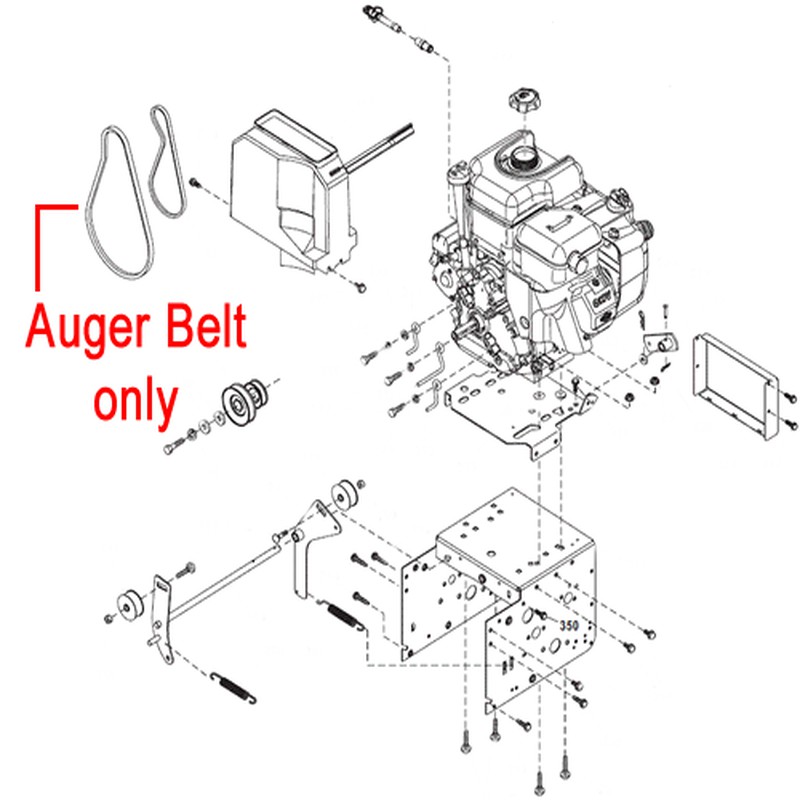 Auger Belt only

350