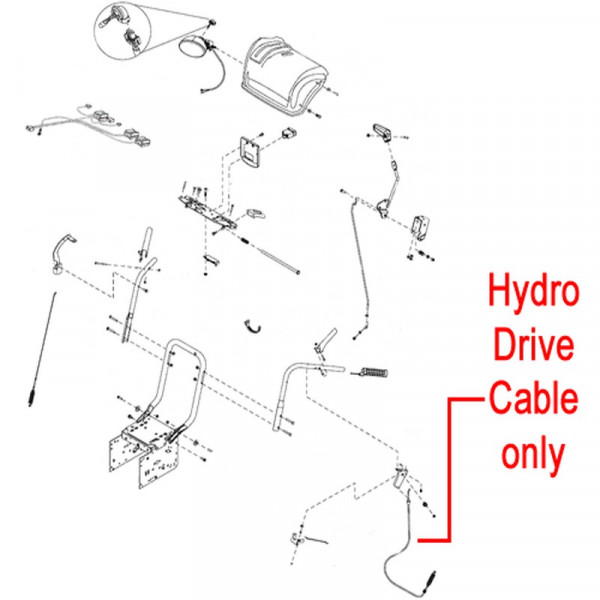 Hydro Drive Cable only