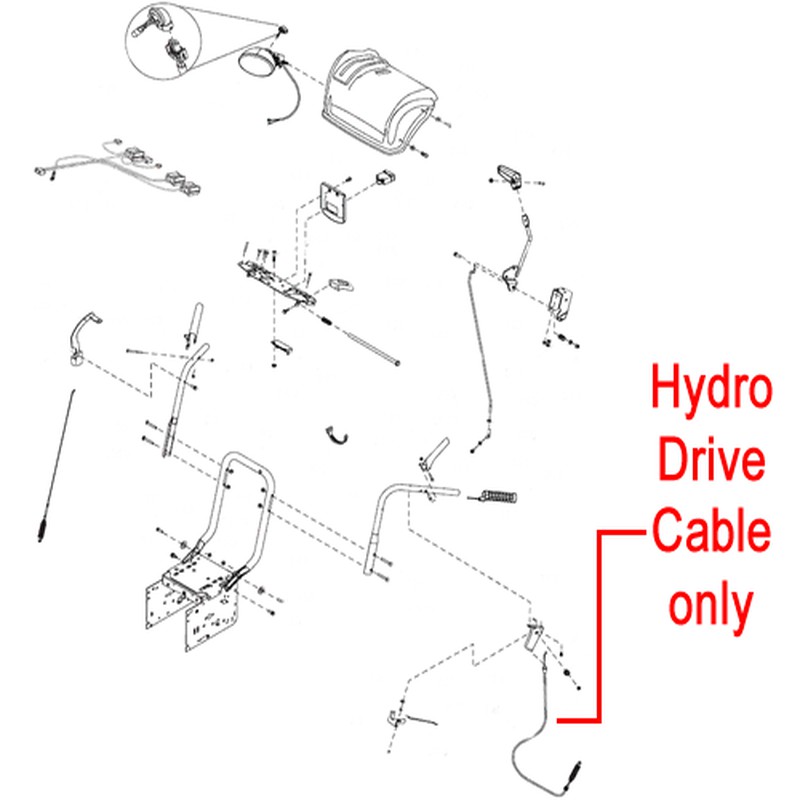 Hydro
Drive
Cable
only