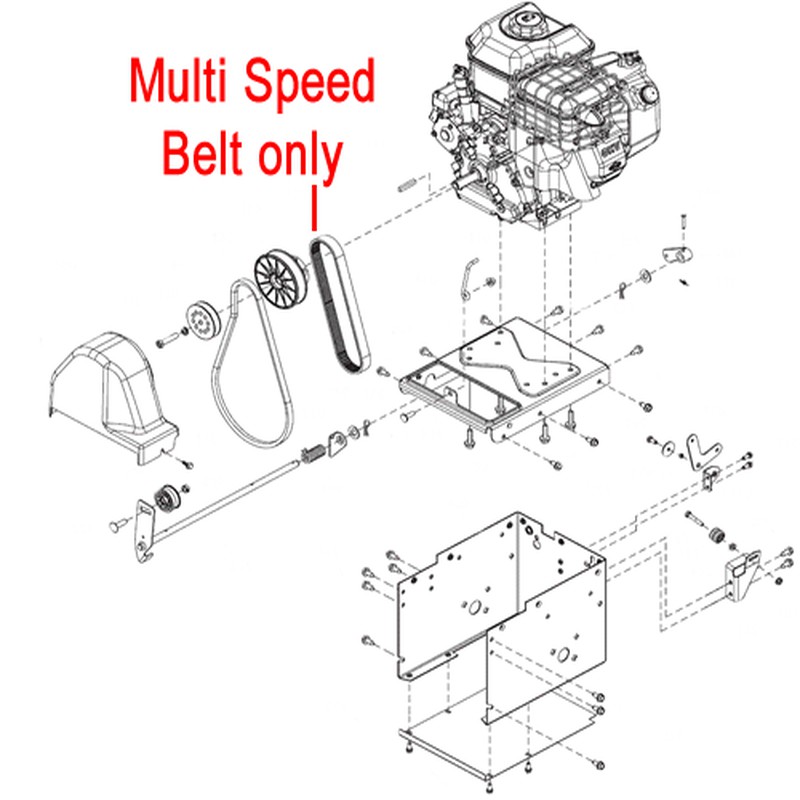 Multi Speed
Belt only