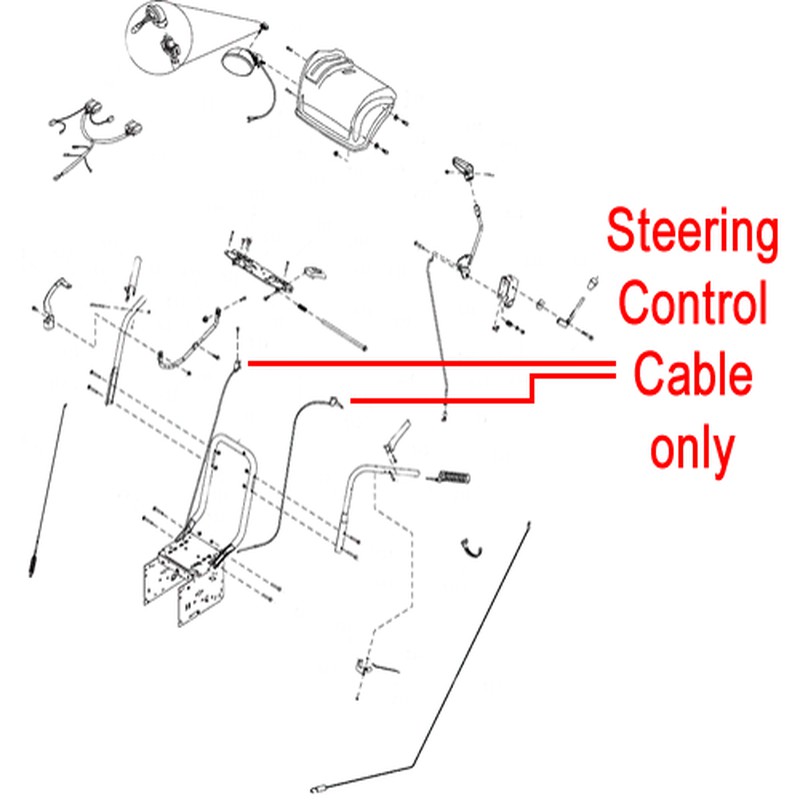 Steering Control Cable only