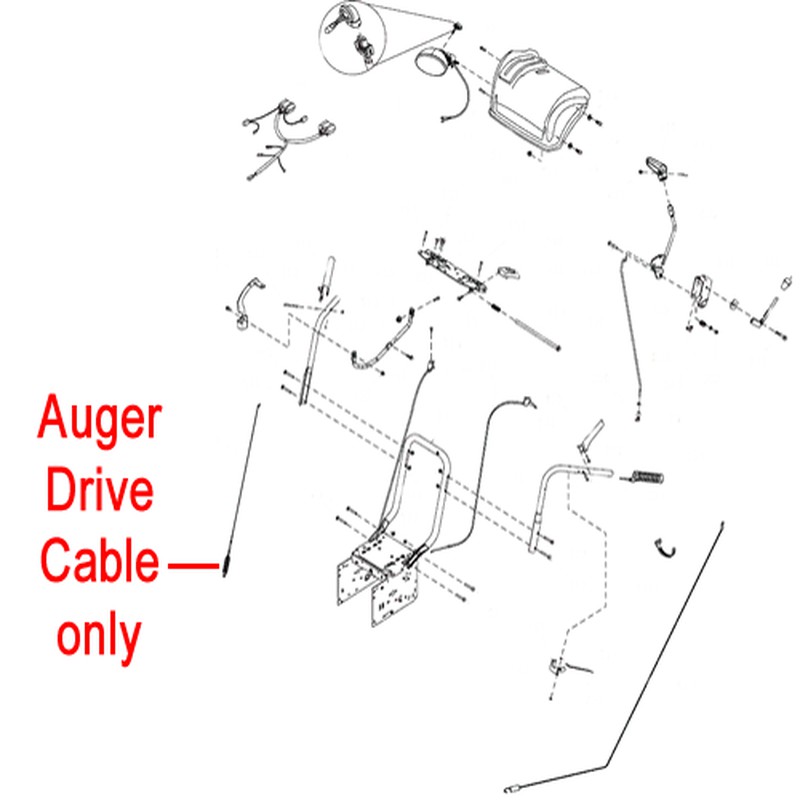 Auger Drive Cable only