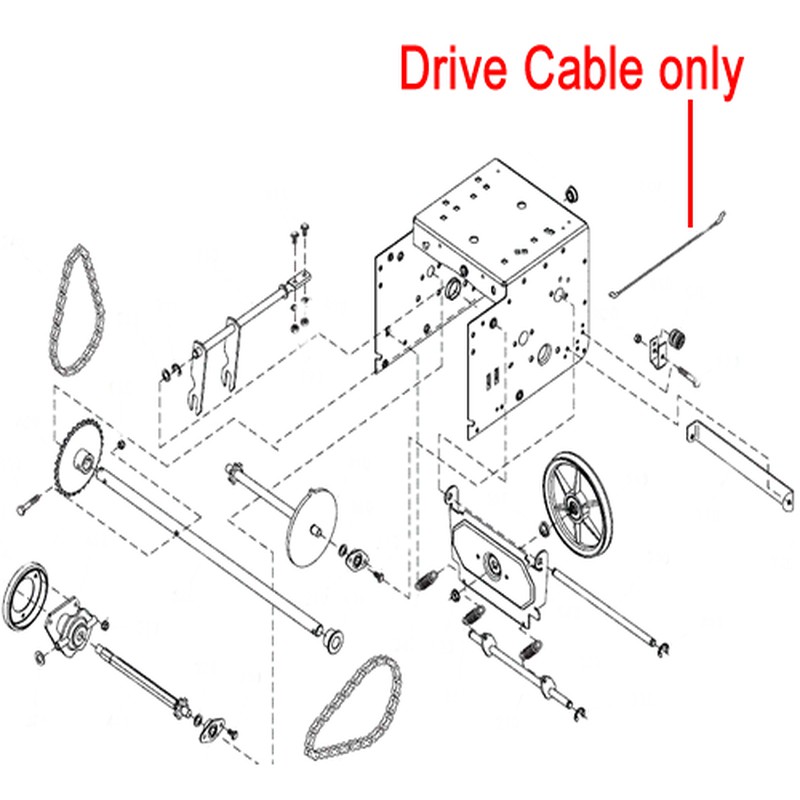 Drive Cable only