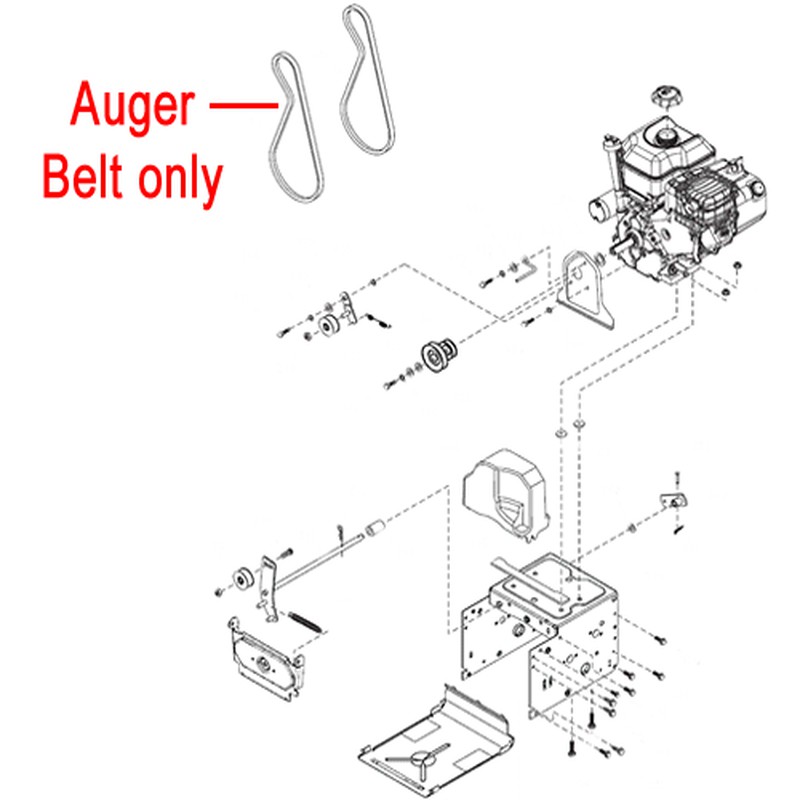 Auger
Belt only